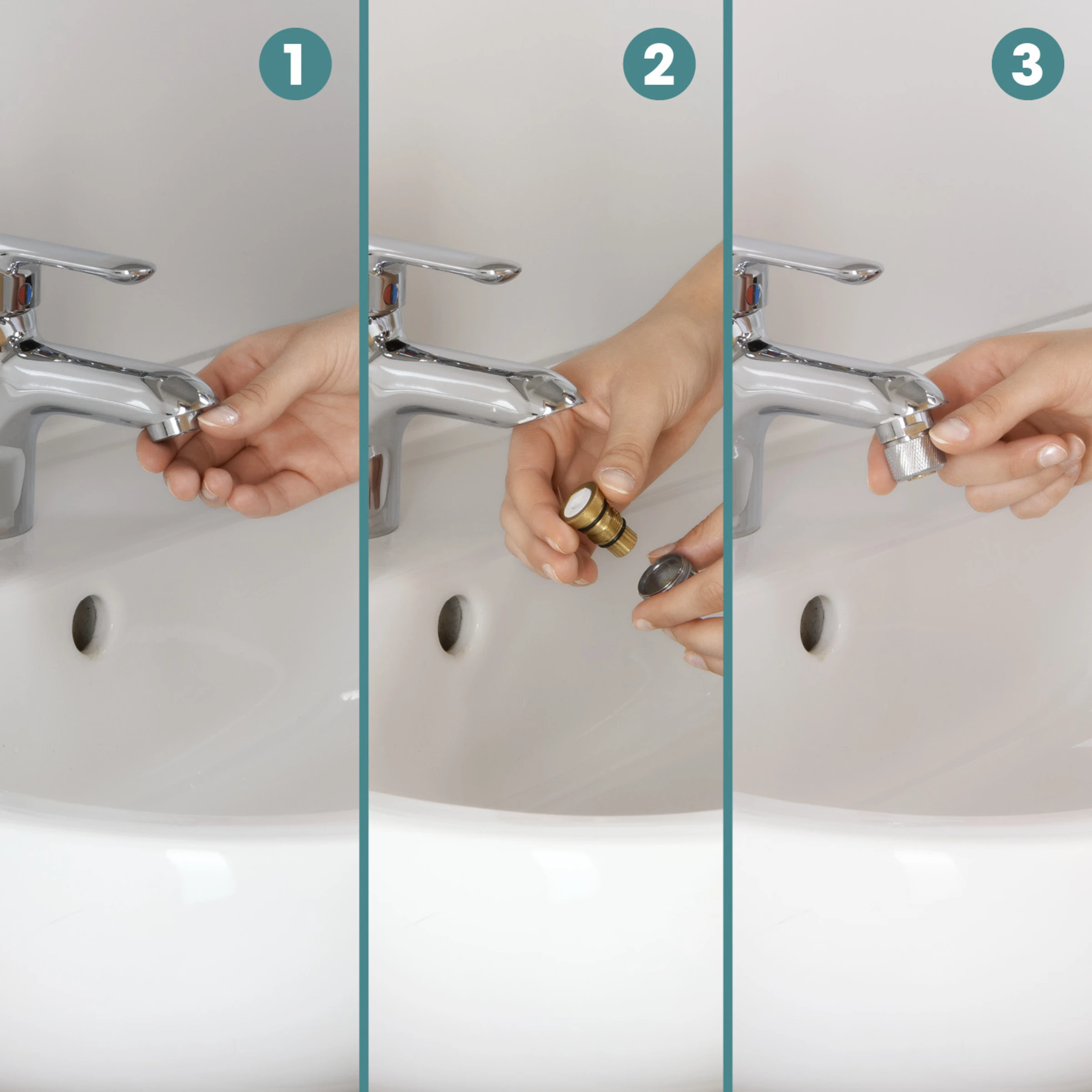 1

2

3