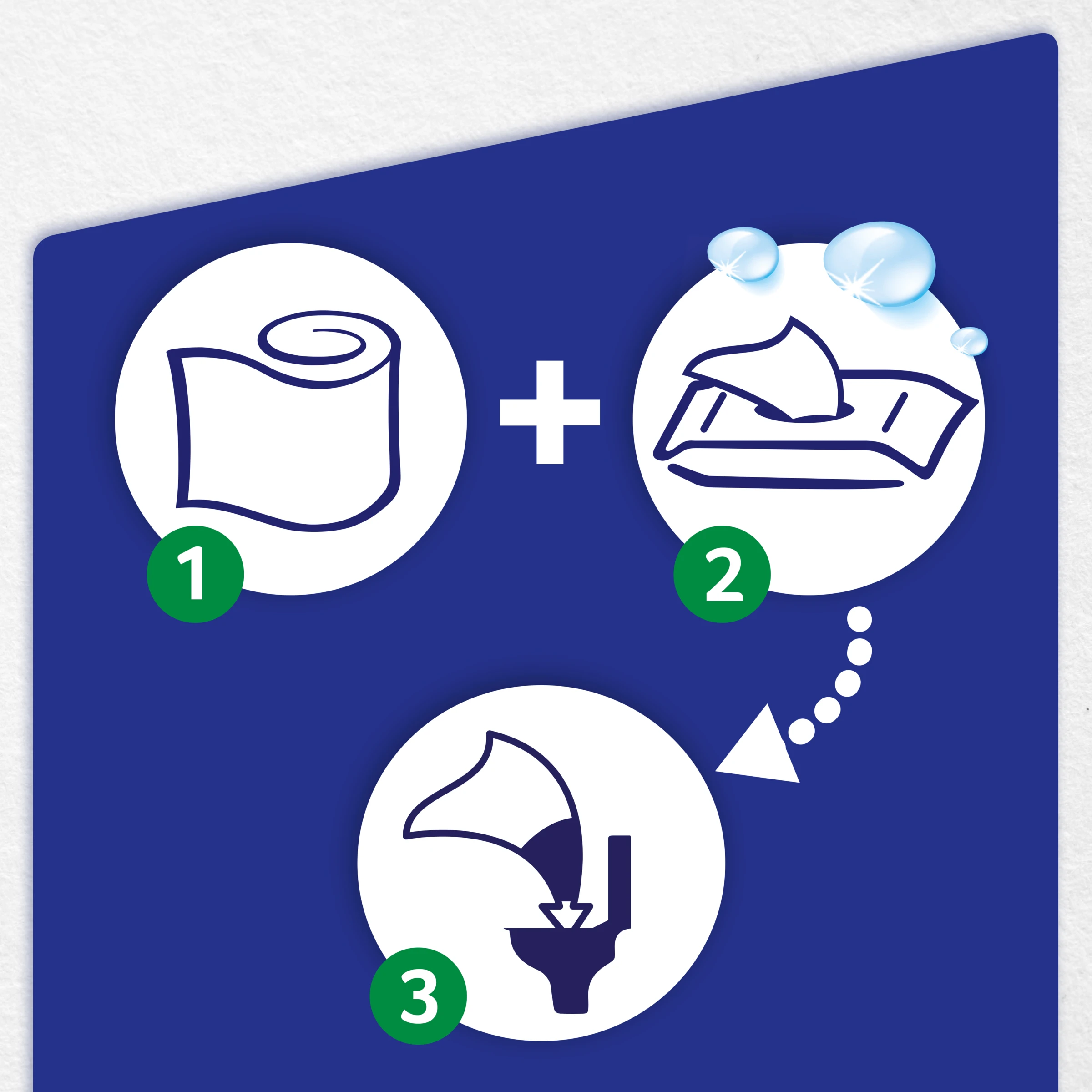 1

+

2

3